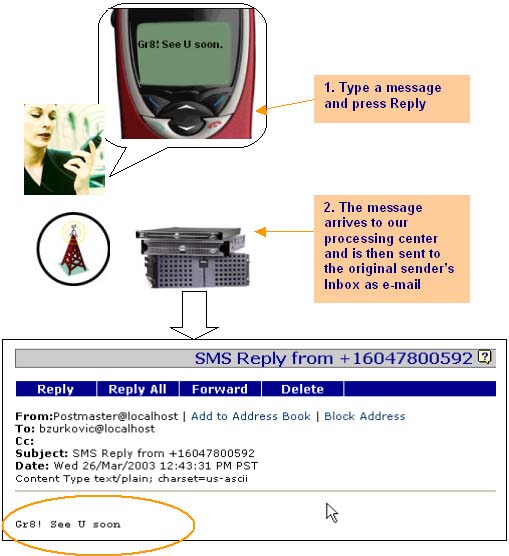 Gr8! See U soon.

1. Type a message and press Reply

2. The message arrives to our processing center and is then sent to the original sender's Inbox as e-mail

SMS Reply from +16047800592

Reply | Reply All | Forward | Delete

From:Postmaster@localhost | Add to Address Book | Block Address
To: bzurkovic@localhost
Cc:
Subject: SMS Reply from +16047800592
Date: Wed 26/Mar/2003 12:43:31 PM PST
Content Type text/plain; charset=us-ascii

Gr8! See U soon